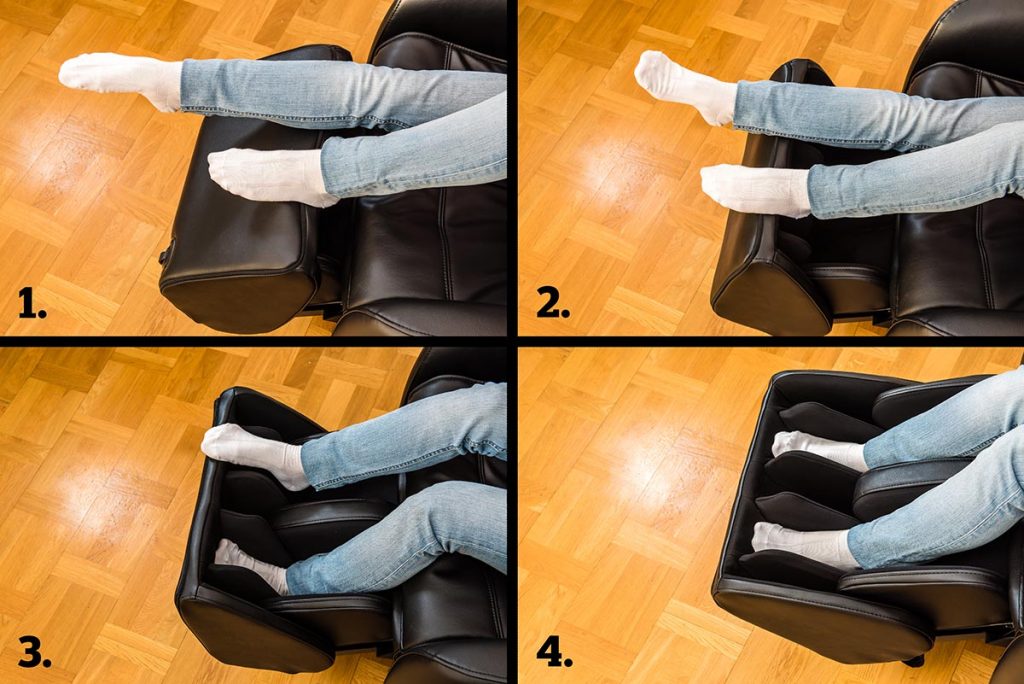 1.

2.

3.

4.